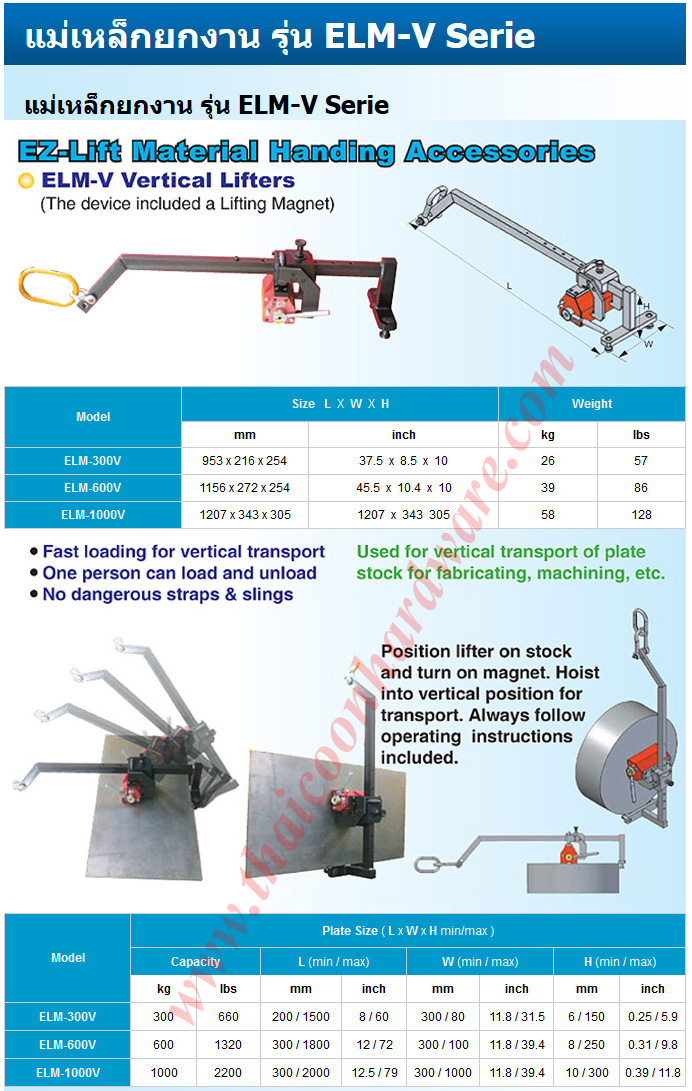 แม่เหล็กยกงาน รุ่น ELM-V Serie

แม่เหล็กยกงาน รุ่น ELM-V Serie

EZ-Lift Material Handing Accessories

ELM-V Vertical Lifters
(The device included a Lifting Magnet)

L H W

| Model | Size L X W X H | | Weight | |
|---|---|---|---|---|
| | mm | inch | kg | lbs |
| ELM-300V | 953 x 216 x 254 | 37.5 x 8.5 x 10 | 26 | 57 |
| ELM-600V | 1156 x 272 x 254 | 45.5 x 10.4 x 10 | 39 | 86 |
| ELM-1000V | 1207 x 343 x 305 | 1207 x 343 305 | 58 | 128 |

• Fast loading for vertical transport
• One person can load and unload
• No dangerous straps & slings

Used for vertical transport of plate stock for fabricating, machining, etc.

Position lifter on stock and turn on magnet. Hoist into vertical position for transport. Always follow operating instructions included.

www.thaicoonhardware.com

| Model | Plate Size ( L x W x H min/max ) | | | | | | | |
|---|---|---|---|---|---|---|---|---|
| | Capacity | | L (min / max) | | W (min / max) | | H (min / max) | |
| | kg | lbs | mm | inch | mm | inch | mm | inch |
| ELM-300V | 300 | 660 | 200 / 1500 | 8 / 60 | 300 / 80 | 11.8 / 31.5 | 6 / 150 | 0.25 / 5.9 |
| ELM-600V | 600 | 1320 | 300 / 1800 | 12 / 72 | 300 / 100 | 11.8 / 39.4 | 8 / 250 | 0.31 / 9.8 |
| ELM-1000V | 1000 | 2200 | 300 / 2000 | 12.5 / 79 | 300 / 1000 | 11.8 / 39.4 | 10 / 300 | 0.39 / 11.8 |