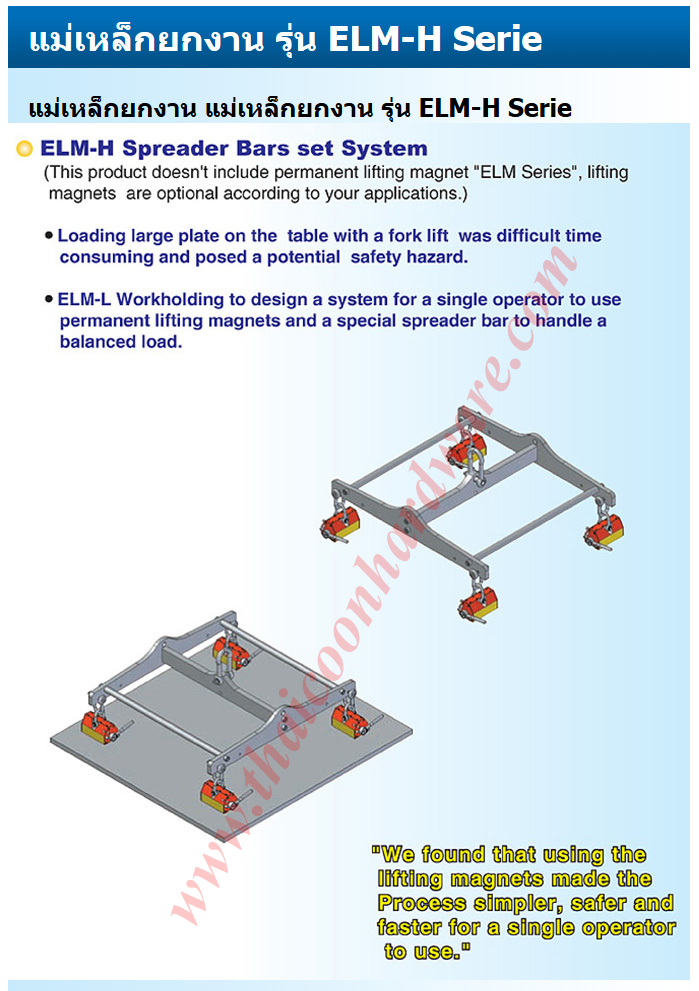 แม่เหล็กยกงาน รุ่น ELM-H Serie

แม่เหล็กยกงาน แม่เหล็กยกงาน รุ่น ELM-H Serie

ELM-H Spreader Bars set System

(This product doesn't include permanent lifting magnet "ELM Series", lifting magnets are optional according to your applications.)

• Loading large plate on the table with a fork lift was difficult time consuming and posed a potential safety hazard.

• ELM-L Workholding to design a system for a single operator to use permanent lifting magnets and a special spreader bar to handle a balanced load.

www.thaicoonhardware.com

"We found that using the lifting magnets made the Process simpler, safer and faster for a single operator to use."